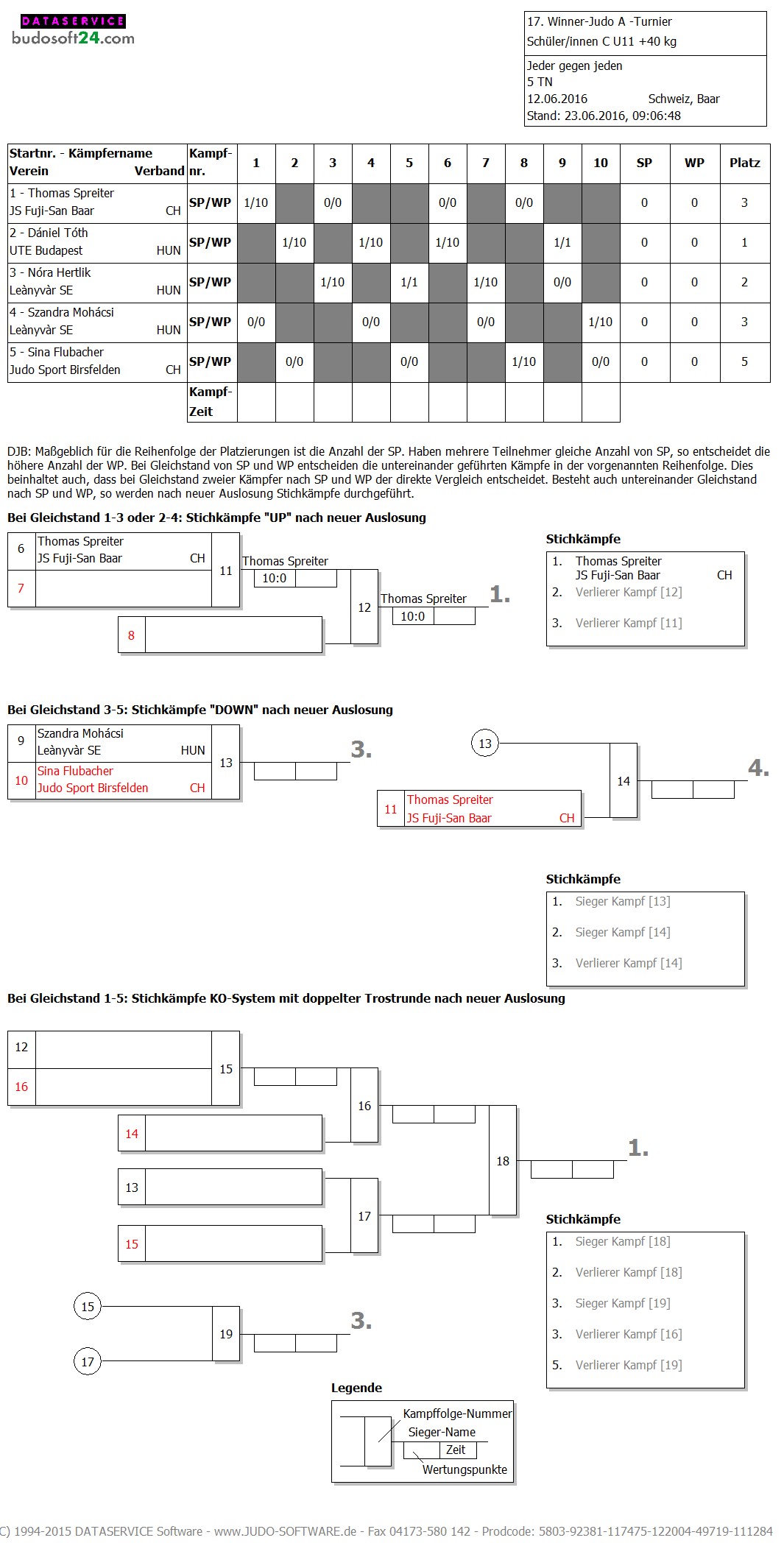 DATASERVICE
budosoft24.com

17. Winner-Judo A -Turnier
Schüler/innen C U11 +40 kg
Jeder gegen jeden
5 TN
12.06.2016 Schweiz, Baar
Stand: 23.06.2016, 09:06:48

| Startnr. - Kämpfername Verein Verband | Kampf-nr. | 1 | 2 | 3 | 4 | 5 | 6 | 7 | 8 | 9 | 10 | SP | WP | Platz |
|---|---|---|---|---|---|---|---|---|---|---|---|---|---|---|
| 1 - Thomas Spreiter JS Fuji-San Baar CH | SP/WP | 1/10 | | 0/0 | | | 0/0 | | 0/0 | | | 0 | 0 | 3 |
| 2 - Dániel Tóth UTE Budapest HUN | SP/WP | | 1/10 | | 1/10 | | 1/10 | | | 1/1 | | 0 | 0 | 1 |
| 3 - Nóra Hertlik Leànyvàr SE HUN | SP/WP | | | 1/10 | | 1/1 | | 1/10 | | 0/0 | | 0 | 0 | 2 |
| 4 - Szandra Mohácsi Leànyvàr SE HUN | SP/WP | 0/0 | | | 0/0 | | | 0/0 | | | 1/10 | 0 | 0 | 3 |
| 5 - Sina Flubacher Judo Sport Birsfelden CH | SP/WP | | 0/0 | | | 0/0 | | | 1/10 | | 0/0 | 0 | 0 | 5 |
| | Kampf-Zeit | | | | | | | | | | | | | |

DJB: Maßgeblich für die Reihenfolge der Platzierungen ist die Anzahl der SP. Haben mehrere Teilnehmer gleiche Anzahl von SP, so entscheidet die höhere Anzahl der WP. Bei Gleichstand von SP und WP entscheiden die untereinander geführten Kämpfe in der vorgenannten Reihenfolge. Dies beinhaltet auch, dass bei Gleichstand zweier Kämpfer nach SP und WP der direkte Vergleich entscheidet. Besteht auch untereinander Gleichstand nach SP und WP, so werden nach neuer Auslosung Stichkämpfe durchgeführt.

Bei Gleichstand 1-3 oder 2-4: Stichkämpfe "UP" nach neuer Auslosung

6 Thomas Spreiter JS Fuji-San Baar CH
7
11 Thomas Spreiter 10:0
8
12 Thomas Spreiter 10:0
1.

Stichkämpfe
1. Thomas Spreiter JS Fuji-San Baar CH
2. Verlierer Kampf [12]
3. Verlierer Kampf [11]

Bei Gleichstand 3-5: Stichkämpfe "DOWN" nach neuer Auslosung

9 Szandra Mohácsi Leànyvàr SE HUN
10 Sina Flubacher Judo Sport Birsfelden CH
13
3.
13
11 Thomas Spreiter JS Fuji-San Baar CH
14
4.

Stichkämpfe
1. Sieger Kampf [13]
2. Sieger Kampf [14]
3. Verlierer Kampf [14]

Bei Gleichstand 1-5: Stichkämpfe KO-System mit doppelter Trostrunde nach neuer Auslosung

12
16
15
14
16
13
15
17
18
1.
15
17
19
3.

Stichkämpfe
1. Sieger Kampf [18]
2. Verlierer Kampf [18]
3. Sieger Kampf [19]
3. Verlierer Kampf [16]
5. Verlierer Kampf [19]

Legende
Kampffolge-Nummer
Sieger-Name
Zeit
Wertungspunkte

C) 1994-2015 DATASERVICE Software - www.JUDO-SOFTWARE.de - Fax 04173-580 142 - Prodcode: 5803-92381-117475-122004-49719-111284